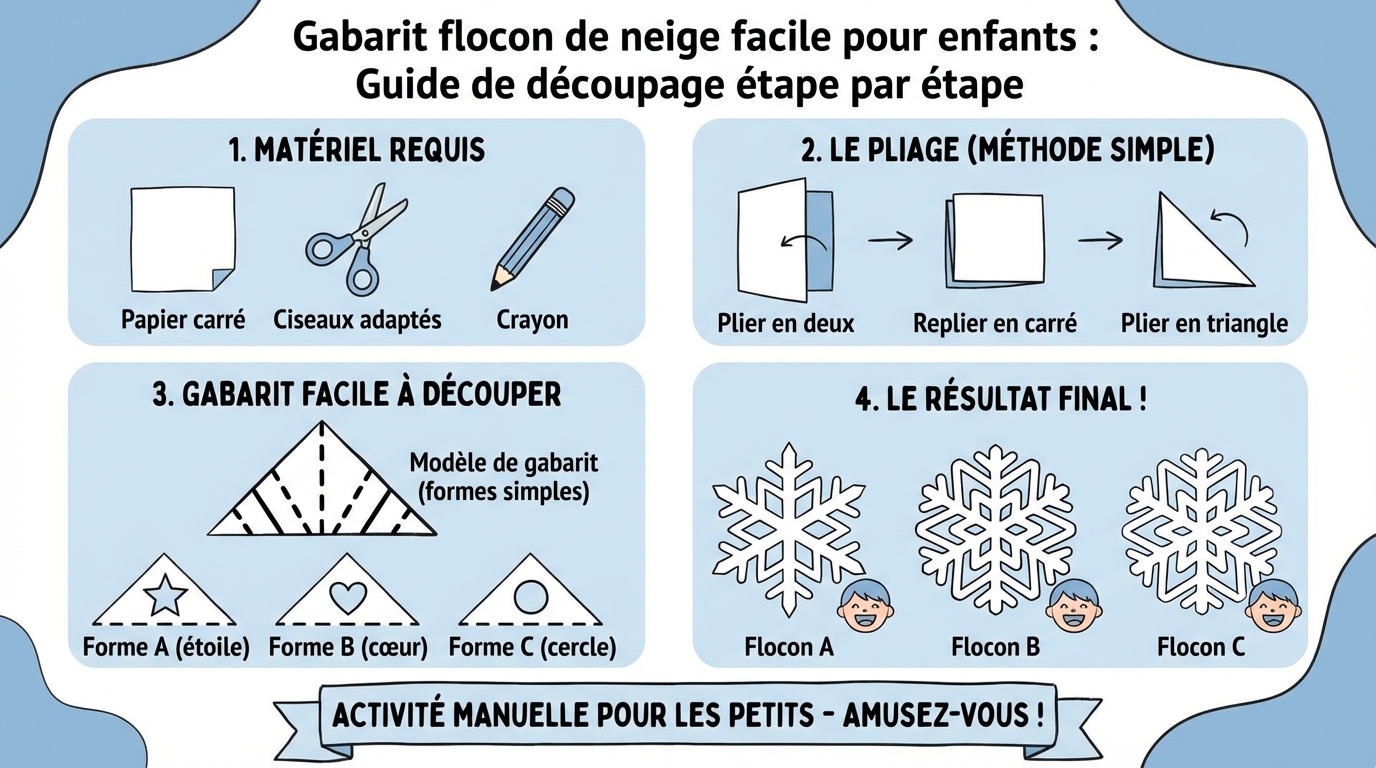 Gabarit flocon de neige facile pour enfants : Guide de découpage étape par étape

1. MATÉRIEL REQUIS

Papier carré
Ciseaux adaptés
Crayon

2. LE PLIAGE (MÉTHODE SIMPLE)

Plier en deux
Replier en carré
Plier en triangle

3. GABARIT FACILE À DÉCOUPER

Modèle de gabarit (formes simples)

Forme A (étoile)
Forme B (cœur)
Forme C (cercle)

4. LE RÉSULTAT FINAL !

Flocon A
Flocon B
Flocon C

ACTIVITÉ MANUELLE POUR LES PETITS - AMUSEZ-VOUS !