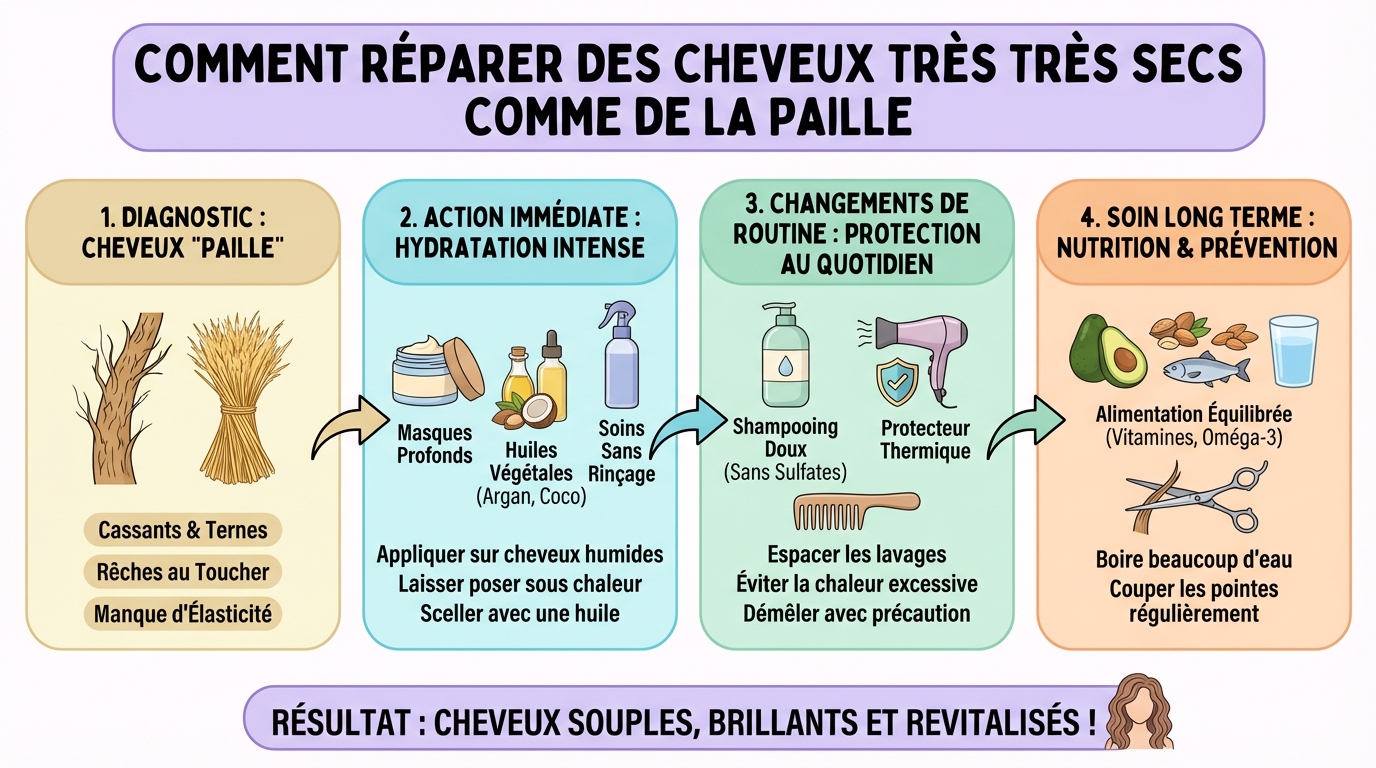 COMMENT RÉPARER DES CHEVEUX TRÈS TRÈS SECS COMME DE LA PAILLE

1. DIAGNOSTIC : CHEVEUX "PAILLE"

Cassants & Ternes
Rêches au Toucher
Manque d'Élasticité

2. ACTION IMMÉDIATE : HYDRATATION INTENSE

Masques Profonds
Huiles Végétales (Argan, Coco)
Soins Sans Rinçage

Appliquer sur cheveux humides
Laisser poser sous chaleur
Sceller avec une huile

3. CHANGEMENTS DE ROUTINE : PROTECTION AU QUOTIDIEN

Shampooing Doux (Sans Sulfates)
Protecteur Thermique

Espacer les lavages
Éviter la chaleur excessive
Démêler avec précaution

4. SOIN LONG TERME : NUTRITION & PRÉVENTION

Alimentation Équilibrée (Vitamines, Oméga-3)

Boire beaucoup d'eau
Couper les pointes régulièrement

RÉSULTAT : CHEVEUX SOUPLES, BRILLANTS ET REVITALISÉS !