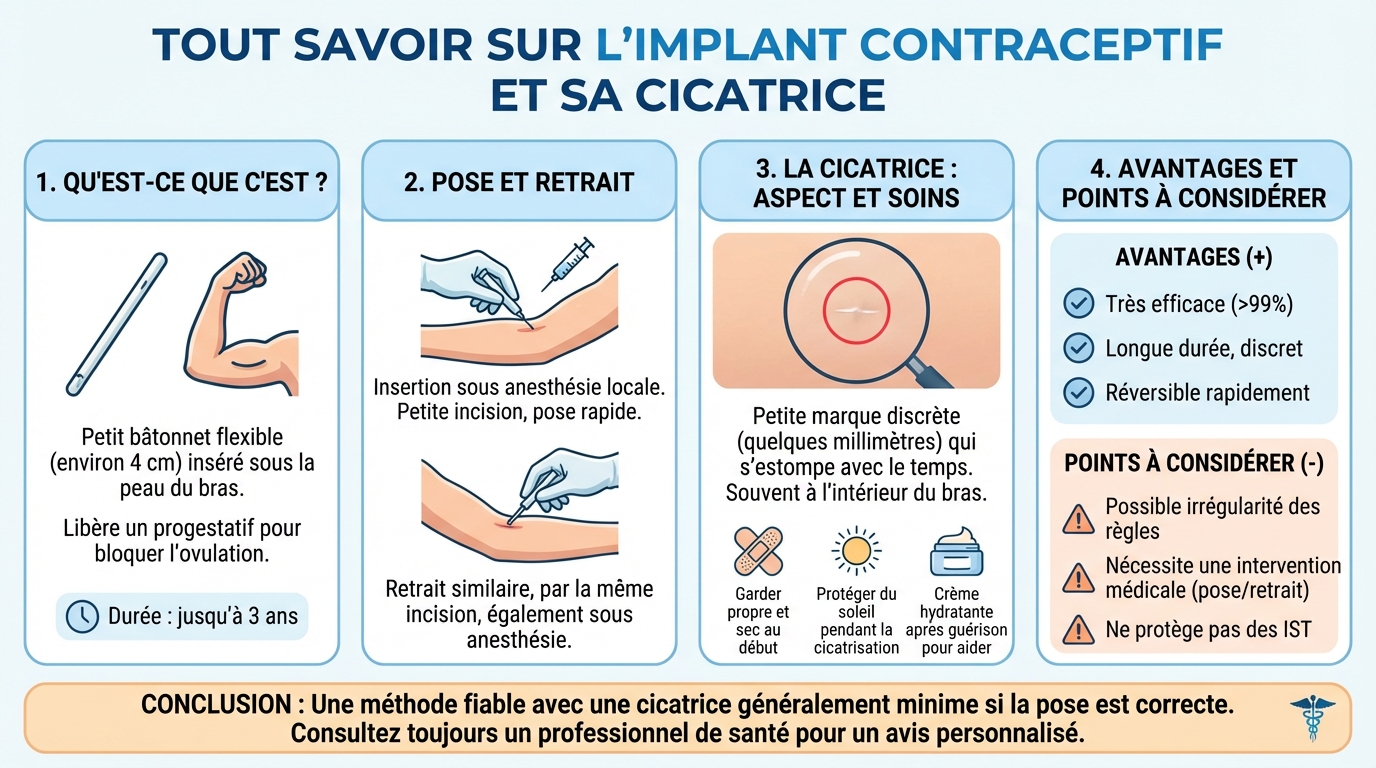 TOUT SAVOIR SUR L'IMPLANT CONTRACEPTIF ET SA CICATRICE

1. QU'EST-CE QUE C'EST ?

Petit bâtonnet flexible (environ 4 cm) inséré sous la peau du bras.

Libère un progestatif pour bloquer l'ovulation.

Durée : jusqu'à 3 ans

2. POSE ET RETRAIT

Insertion sous anesthésie locale. Petite incision, pose rapide.

Retrait similaire, par la même incision, également sous anesthésie.

3. LA CICATRICE : ASPECT ET SOINS

Petite marque discrète (quelques millimètres) qui s'estompe avec le temps. Souvent à l'intérieur du bras.

Garder propre et sec au début

Protéger du soleil pendant la cicatrisation

Crème hydratante apres guérison pour aider

4. AVANTAGES ET POINTS À CONSIDÉRER

AVANTAGES (+)

Très efficace (>99%)

Longue durée, discret

Réversible rapidement

POINTS À CONSIDÉRER (-)

Possible irrégularité des règles

Nécessite une intervention médicale (pose/retrait)

Ne protège pas des IST

CONCLUSION : Une méthode fiable avec une cicatrice généralement minime si la pose est correcte. Consultez toujours un professionnel de santé pour un avis personnalisé.